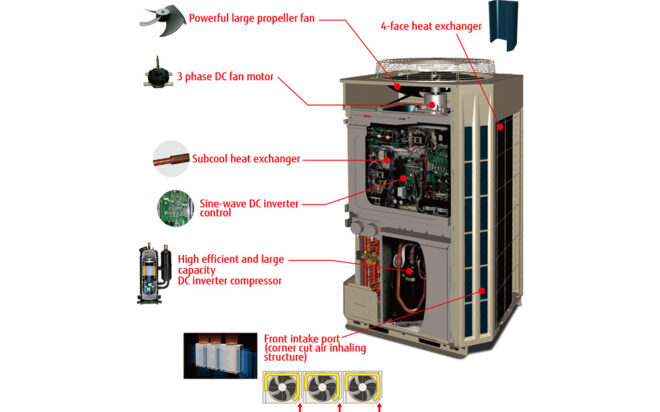 Powerful large propeller fan

4-face heat exchanger

3 phase DC fan motor

Subcool heat exchanger

Sine-wave DC inverter control

High efficient and large capacity DC inverter compressor

Front intake port (corner cut air inhaling structure)